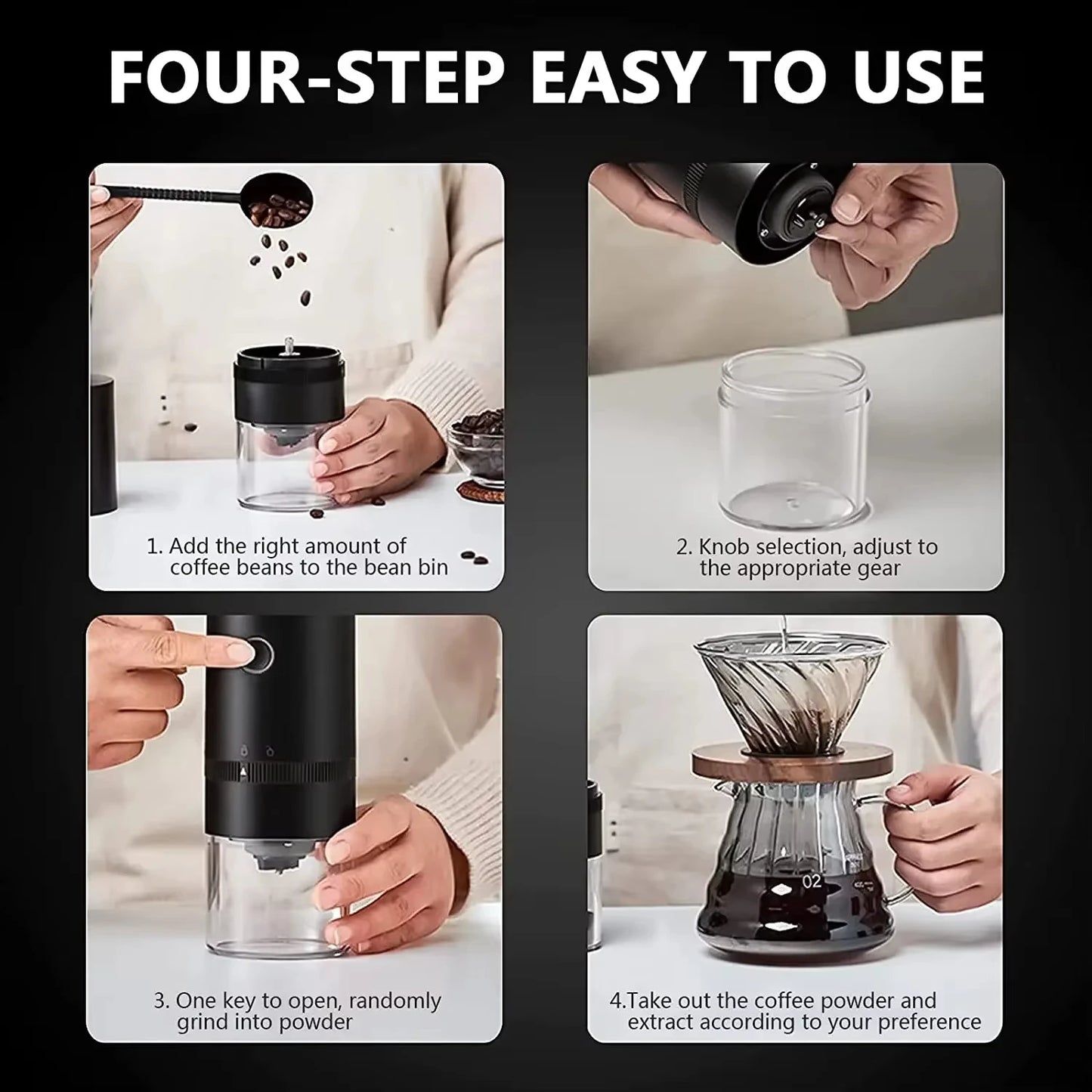 FOUR-STEP EASY TO USE

1. Add the right amount of coffee beans to the bean bin

2. Knob selection, adjust to the appropriate gear

3. One key to open, randomly grind into powder

02

4.Take out the coffee powder and extract according to your preference